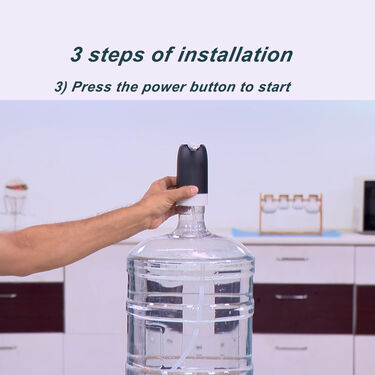 3 steps of installation

3) Press the power button to start