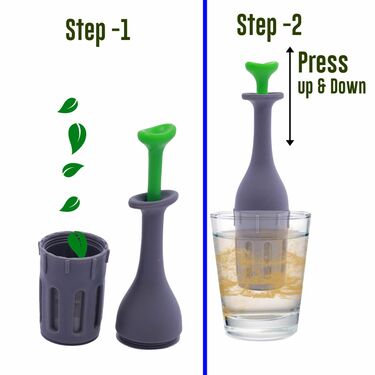 Step -1

Step -2

Press
up & Down